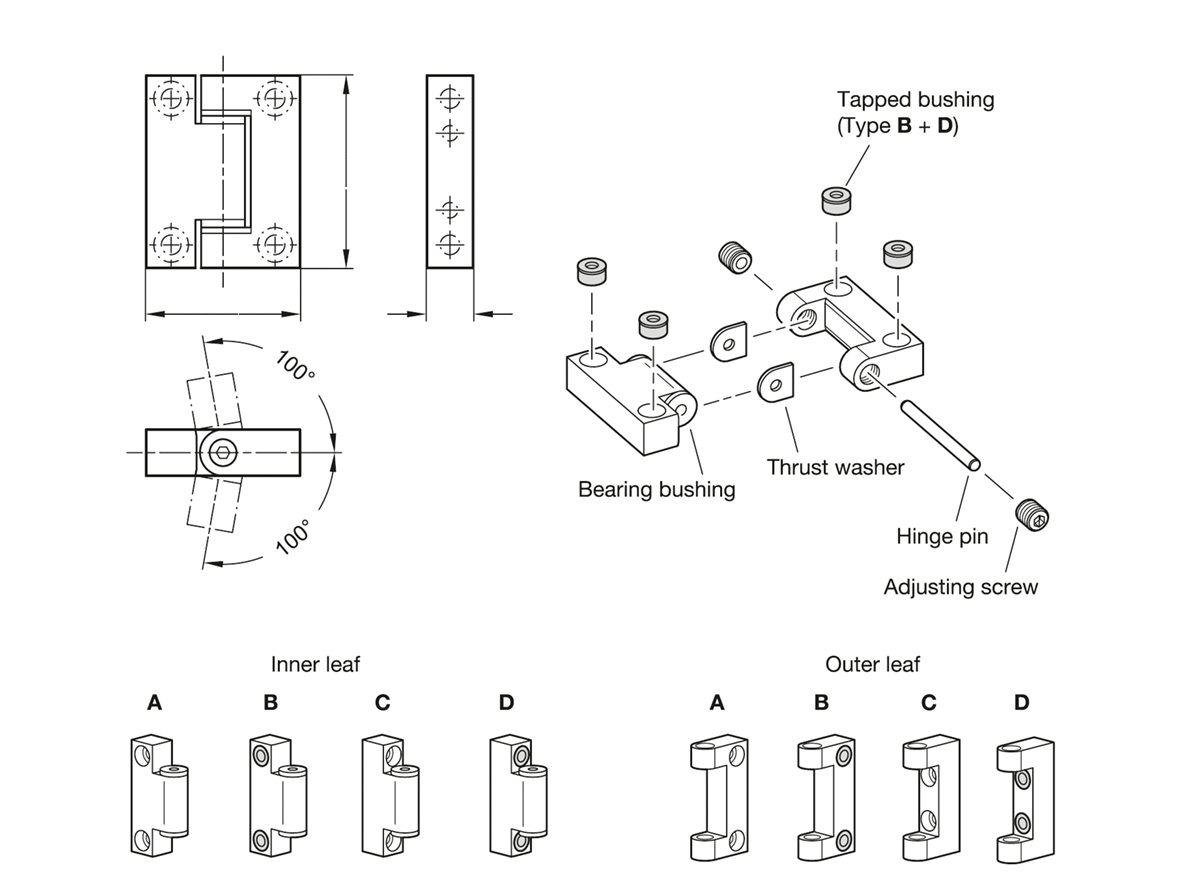 100°

100°

Tapped bushing (Type **B** + **D**)

Bearing bushing

Thrust washer

Hinge pin

Adjusting screw

Inner leaf

**A** **B** **C** **D**

Outer leaf

**A** **B** **C** **D**